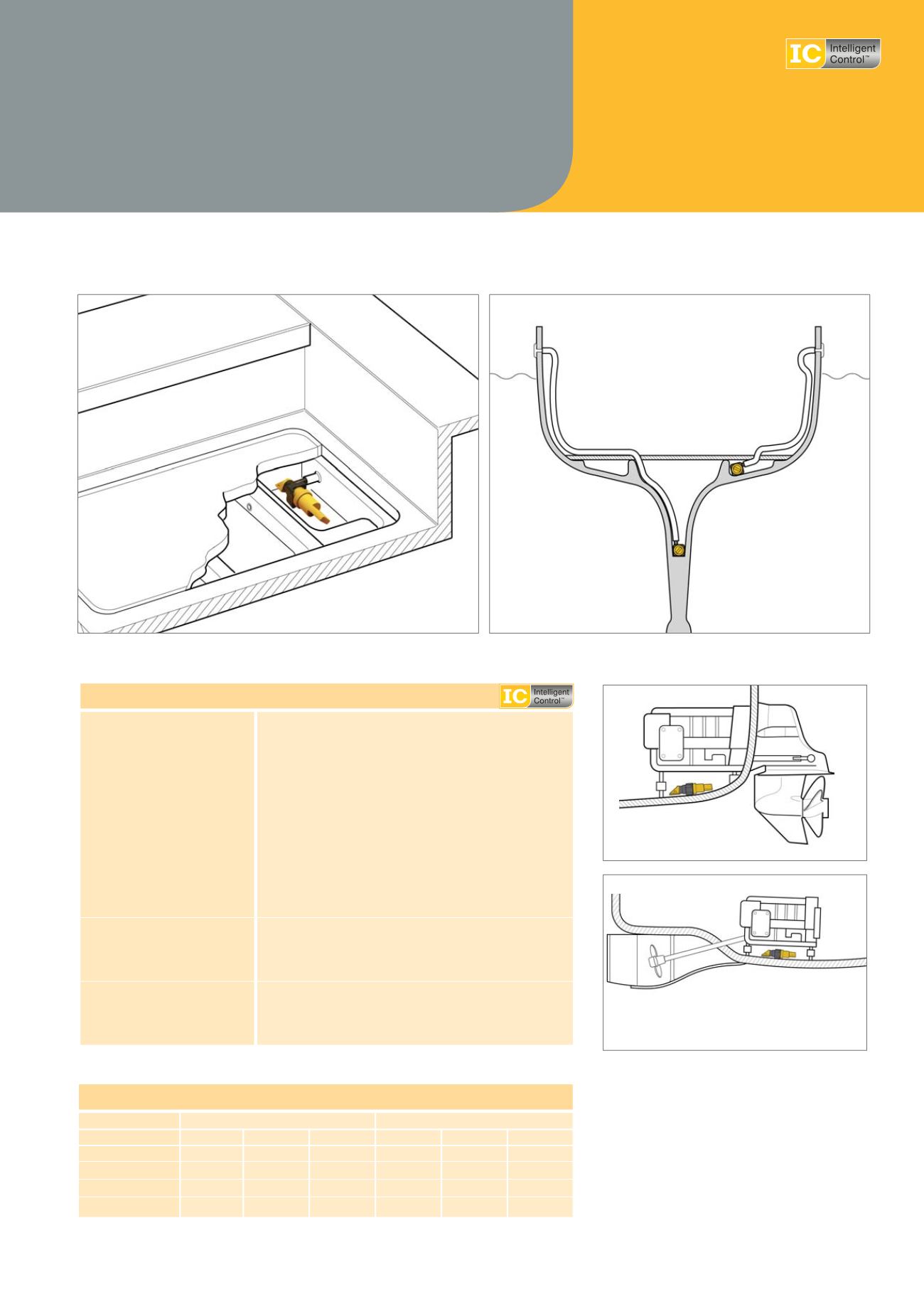 IC Intelligent Control™

IC Intelligent Control™